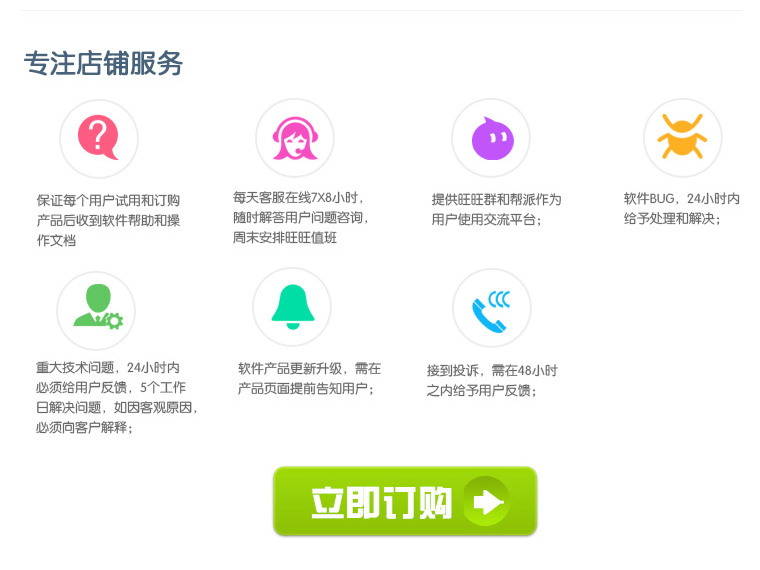 专注店铺服务

保证每个用户试用和订购产品后收到软件帮助和操作文档

每天客服在线7X8小时，随时解答用户问题咨询，周末安排旺旺值班

提供旺旺群和帮派作为用户使用交流平台；

软件BUG，24小时内给予处理和解决；

重大技术问题，24小时内必须给用户反馈，5个工作日解决问题，如因客观原因，必须向客户解释；

软件产品更新升级，需在产品页面提前告知用户；

接到投诉，需在48小时之内给予用户反馈；

立即订购